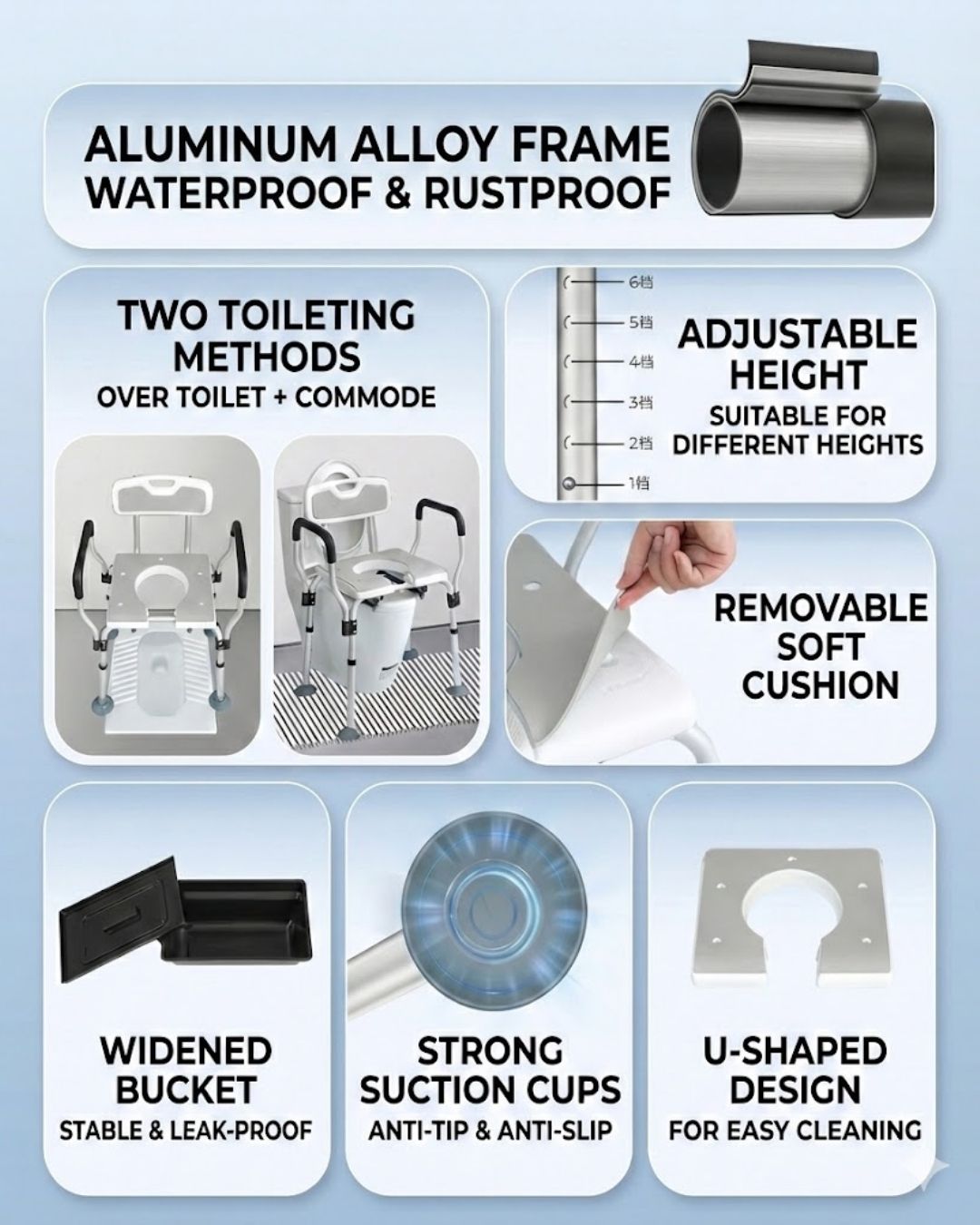 ALUMINUM ALLOY FRAME
WATERPROOF & RUSTPROOF

TWO TOILETING METHODS
OVER TOILET + COMMODE

6档
5档
4档
3档
2档
1档

ADJUSTABLE HEIGHT
SUITABLE FOR DIFFERENT HEIGHTS

REMOVABLE SOFT CUSHION

WIDENED BUCKET
STABLE & LEAK-PROOF

STRONG SUCTION CUPS
ANTI-TIP & ANTI-SLIP

U-SHAPED DESIGN
FOR EASY CLEANING